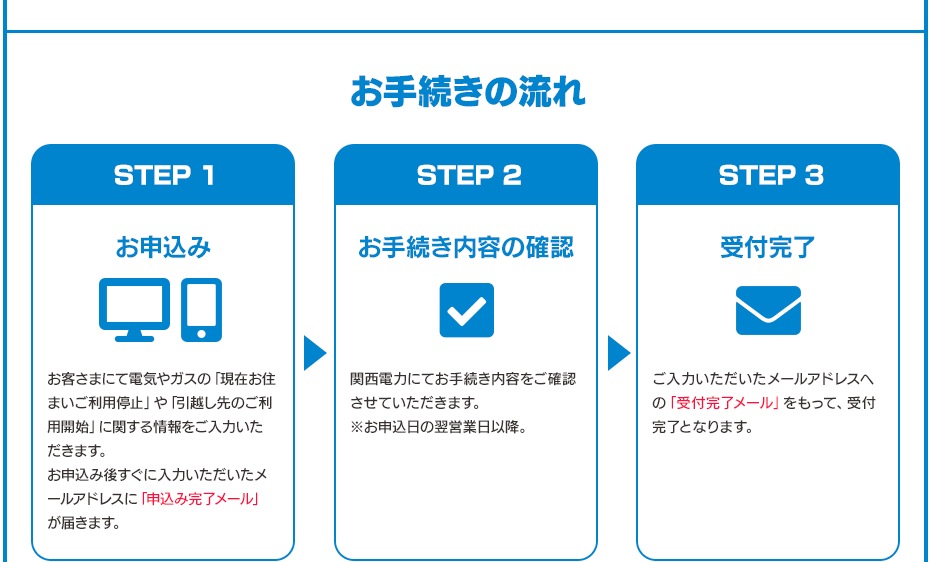 お手続きの流れ

STEP 1

お申込み

お客さまにて電気やガスの「現在お住まいご利用停止」や「引越し先のご利用開始」に関する情報をご入力いただきます。
お申込み後すぐに入力いただいたメールアドレスに「申込み完了メール」が届きます。

STEP 2

お手続き内容の確認

関西電力にてお手続き内容をご確認させていただきます。
※お申込日の翌営業日以降。

STEP 3

受付完了

ご入力いただいたメールアドレスへの「受付完了メール」をもって、受付完了となります。